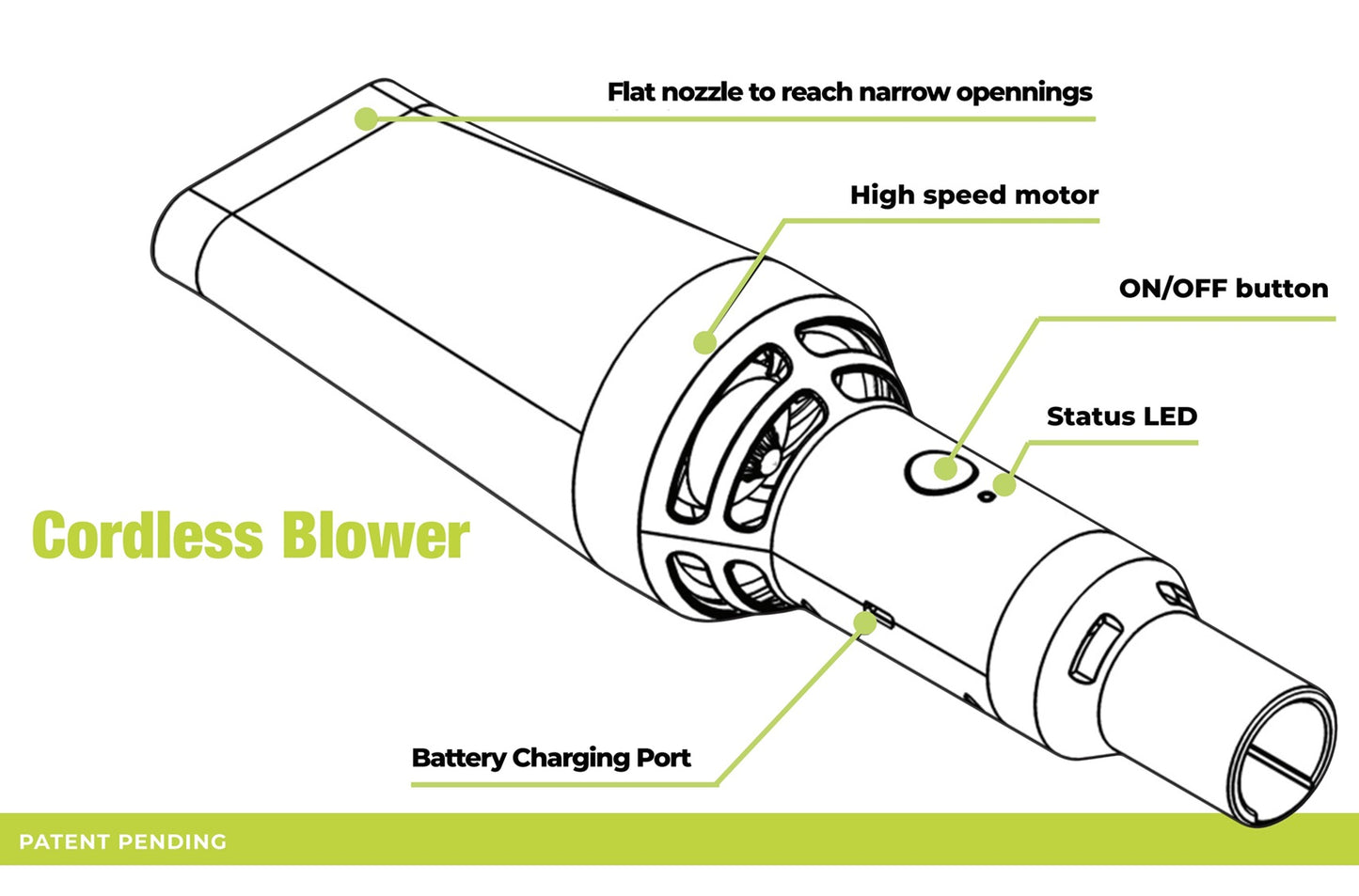 Flat nozzle to reach narrow opennings

High speed motor

ON/OFF button

Status LED

Cordless Blower

Battery Charging Port

PATENT PENDING